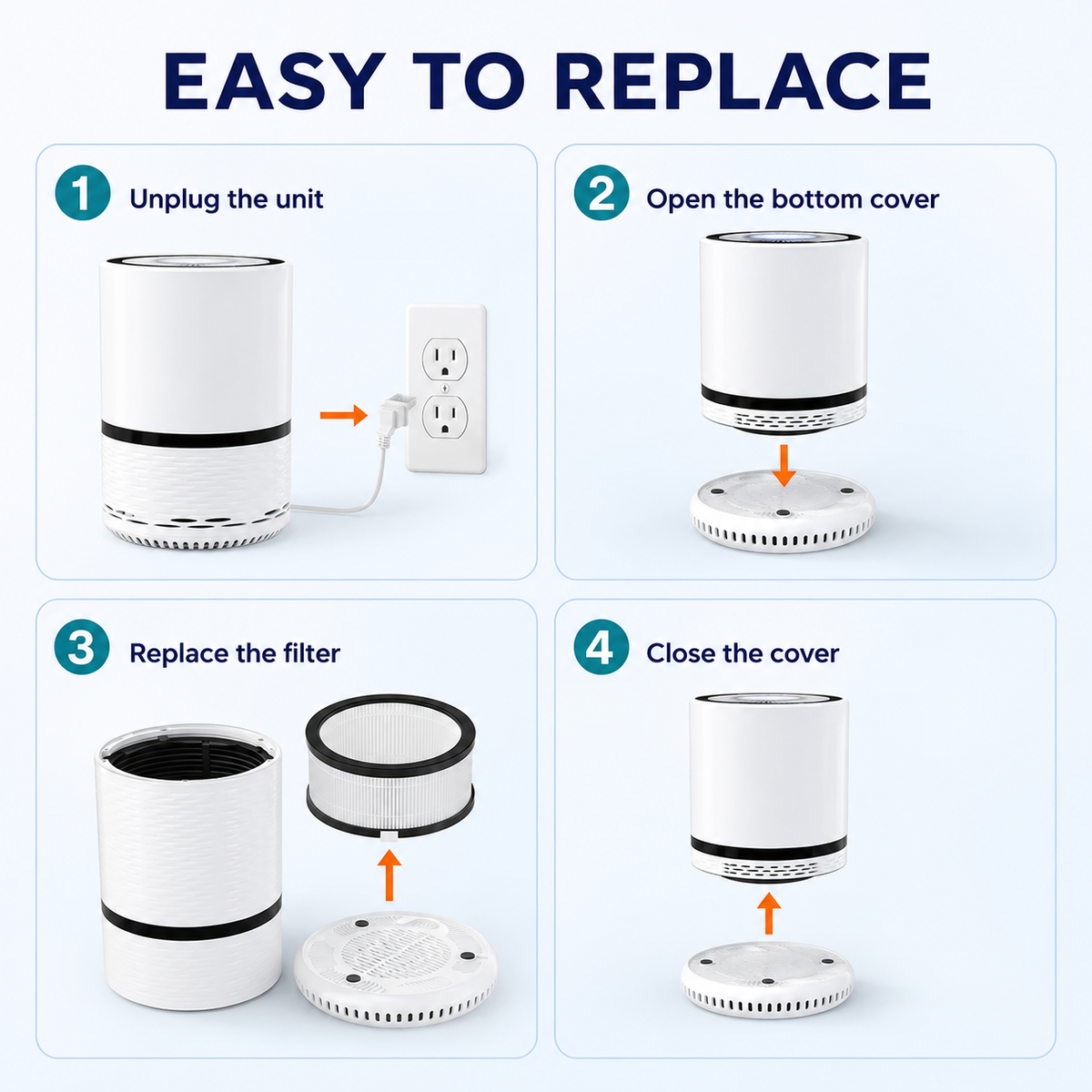 EASY TO REPLACE

1 Unplug the unit

2 Open the bottom cover

3 Replace the filter

4 Close the cover